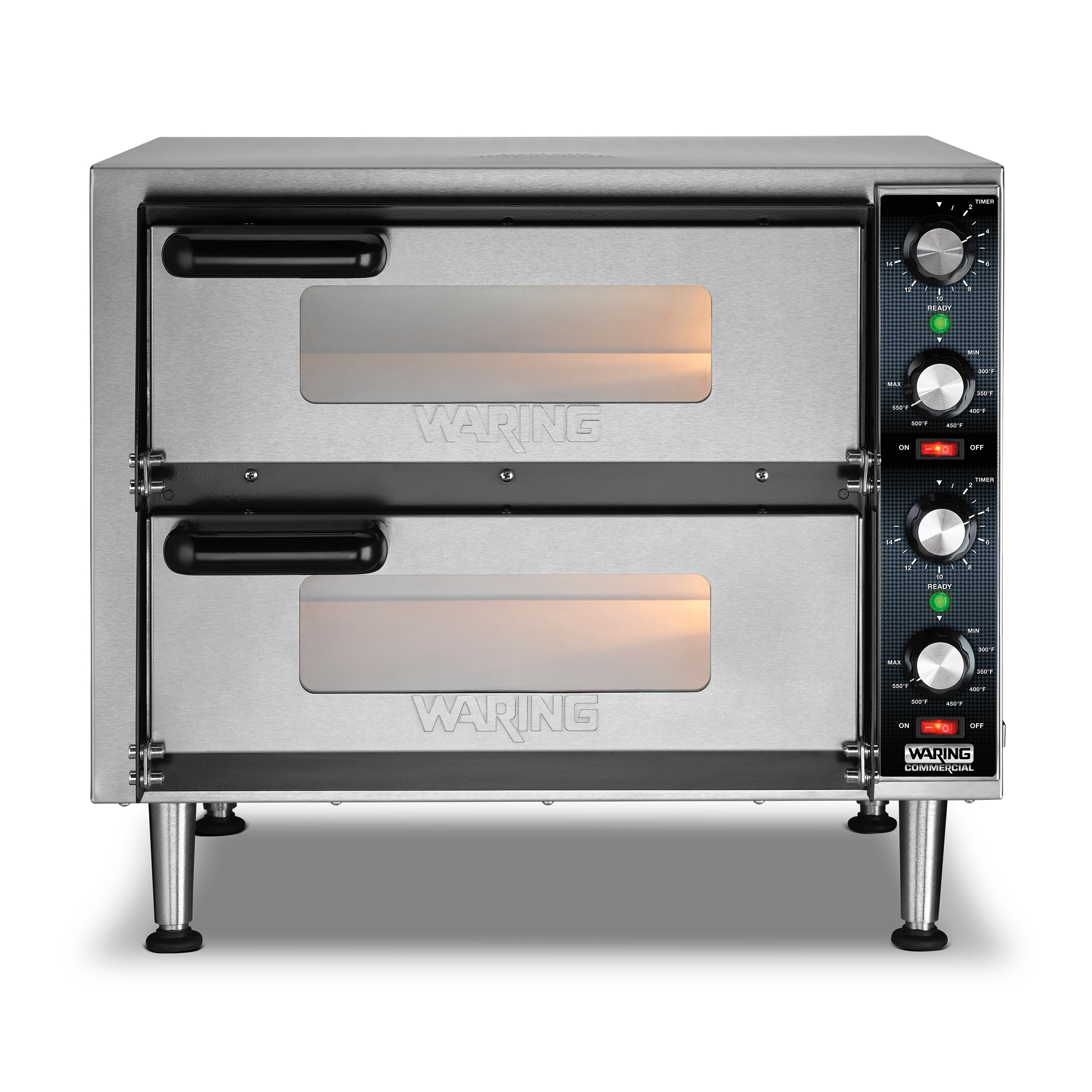 WARING

WARING

TIMER
2
4
6
8
10
12
14
READY
MIN
300°F
350°F
400°F
450°F
500°F
550°F
MAX
ON
OFF

TIMER
2
4
6
8
10
12
14
READY
MIN
300°F
350°F
400°F
450°F
500°F
550°F
MAX
ON
OFF

WARING
COMMERCIAL